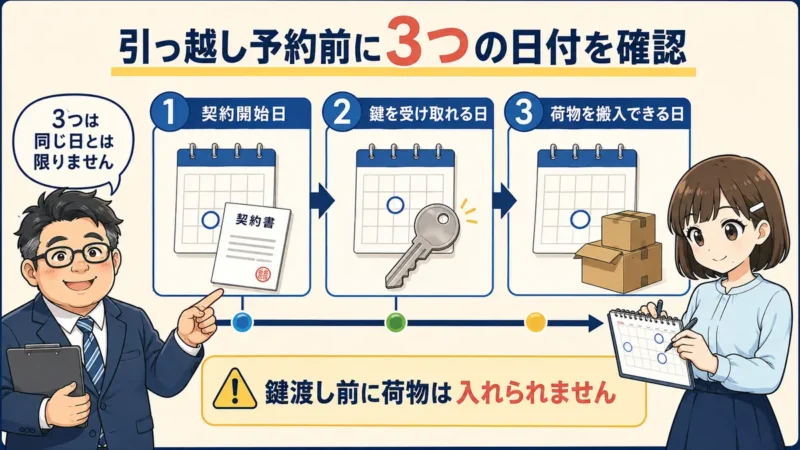 引っ越し予約前に3つの日付を確認

3つは同じ日とは限りません

1 契約開始日

契約書

2 鍵を受け取れる日

3 荷物を搬入できる日

鍵渡し前に荷物は入れられません